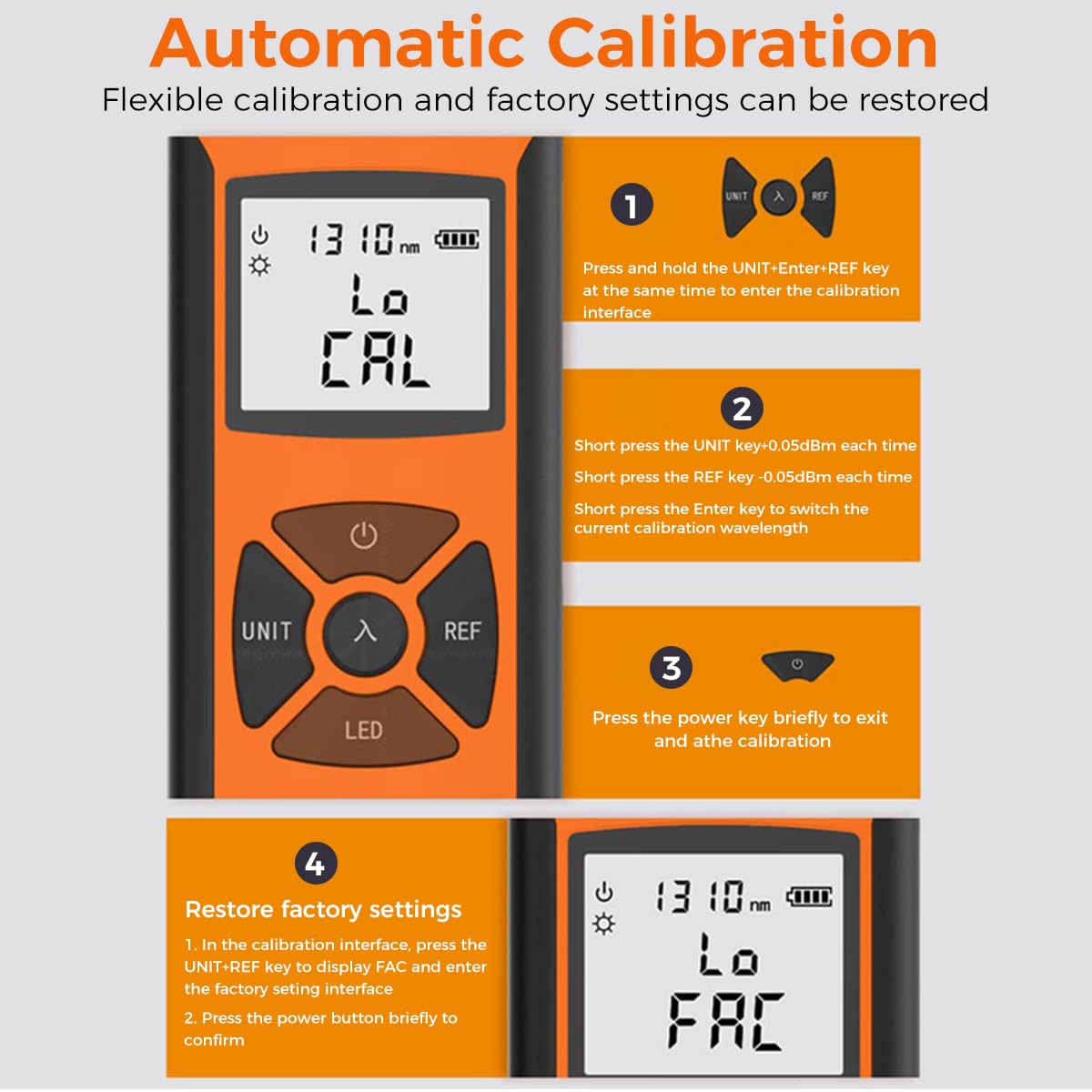 Automatic Calibration

Flexible calibration and factory settings can be restored

1310 nm

Lo

CAL

UNIT

λ

REF

LED

1

UNIT λ REF

Press and hold the UNIT+Enter+REF key at the same time to enter the calibration interface

2

Short press the UNIT key+0.05dBm each time

Short press the REF key -0.05dBm each time

Short press the Enter key to switch the current calibration wavelength

3

Press the power key briefly to exit and athe calibration

4

Restore factory settings

1. In the calibration interface, press the UNIT+REF key to display FAC and enter the factory seting interface

2. Press the power button briefly to confirm

1310 nm

Lo

FAC